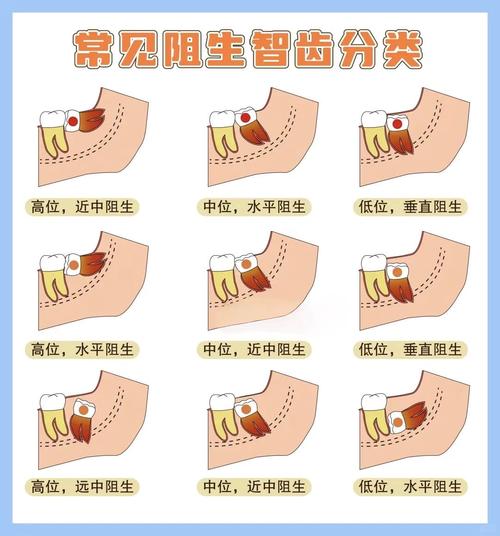 常见阻生智齿分类

高位，近中阻生

中位，水平阻生

低位，垂直阻生

高位，水平阻生

中位，近中阻生

低位，垂直阻生

高位，远中阻生

中位，近中阻生

低位，水平阻生