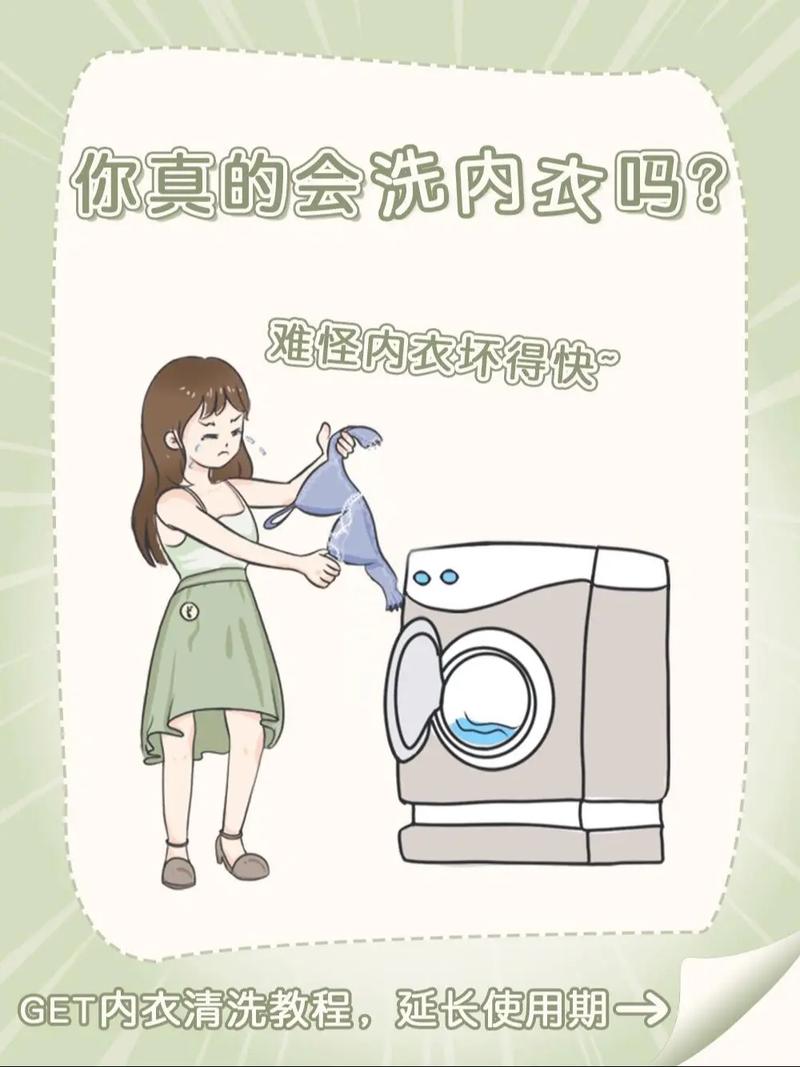 你真的会洗内衣吗?

难怪内衣坏得快~

GET内衣清洗教程，延长使用期→